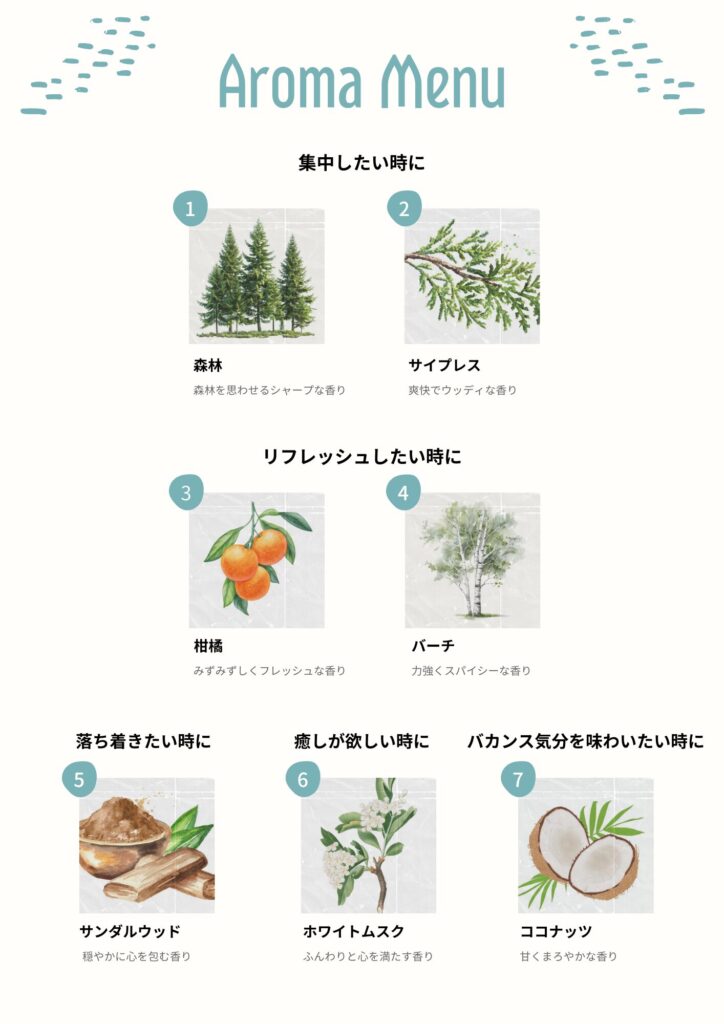 Aroma Menu

集中したい時に

1

森林

森林を思わせるシャープな香り

2

サイプレス

爽快でウッディな香り

リフレッシュしたい時に

3

柑橘

みずみずしくフレッシュな香り

4

バーチ

力強くスパイシーな香り

落ち着きたい時に

5

サンダルウッド

穏やかに心を包む香り

癒しが欲しい時に

6

ホワイトムスク

ふんわりと心を満たす香り

バカンス気分を味わいたい時に

7

ココナッツ

甘くまろやかな香り