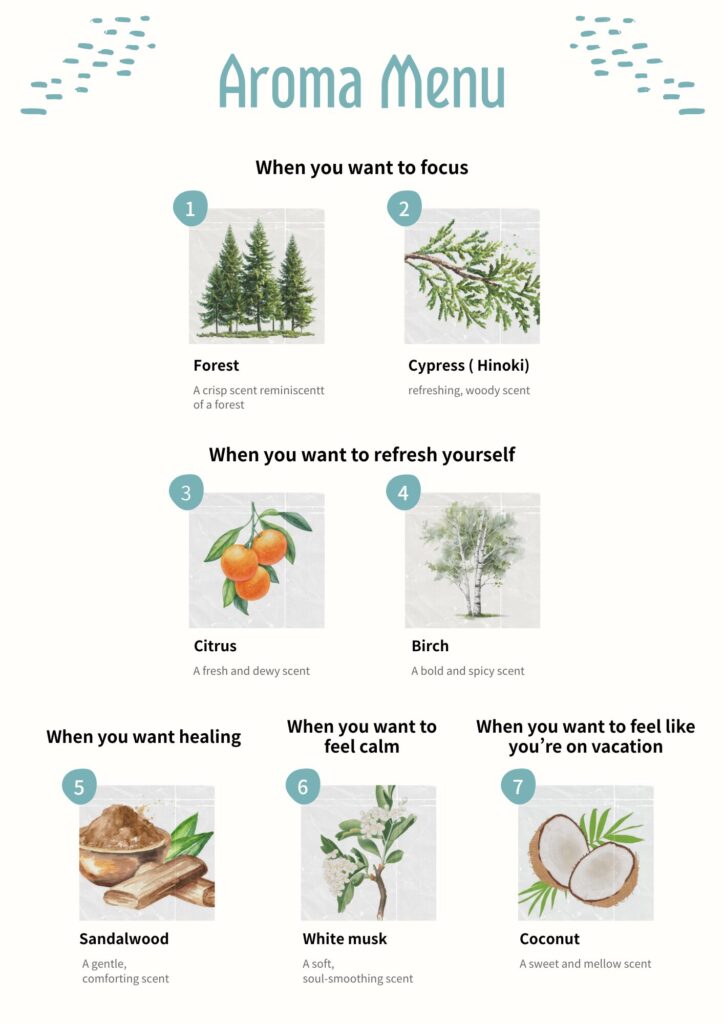 Aroma Menu

When you want to focus

1

Forest

A crisp scent reminiscentt of a forest

2

Cypress ( Hinoki)

refreshing, woody scent

When you want to refresh yourself

3

Citrus

A fresh and dewy scent

4

Birch

A bold and spicy scent

When you want healing

5

Sandalwood

A gentle, comforting scent

When you want to feel calm

6

White musk

A soft, soul-smoothing scent

When you want to feel like you're on vacation

7

Coconut

A sweet and mellow scent